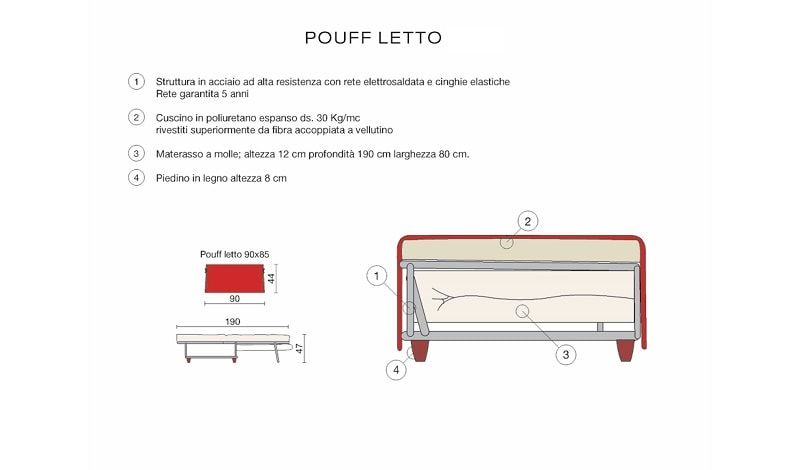 POUFF LETTO

1 Struttura in acciaio ad alta resistenza con rete elettrosaldata e cinghie elastiche
Rete garantita 5 anni

2 Cuscino in poliuretano espanso ds. 30 Kg/mc
rivestiti superiormente da fibra accoppiata a vellutino

3 Materasso a molle; altezza 12 cm profondità 190 cm larghezza 80 cm.

4 Piedino in legno altezza 8 cm

Pouff letto 90x85

44

90

190

47

2

1

3

4